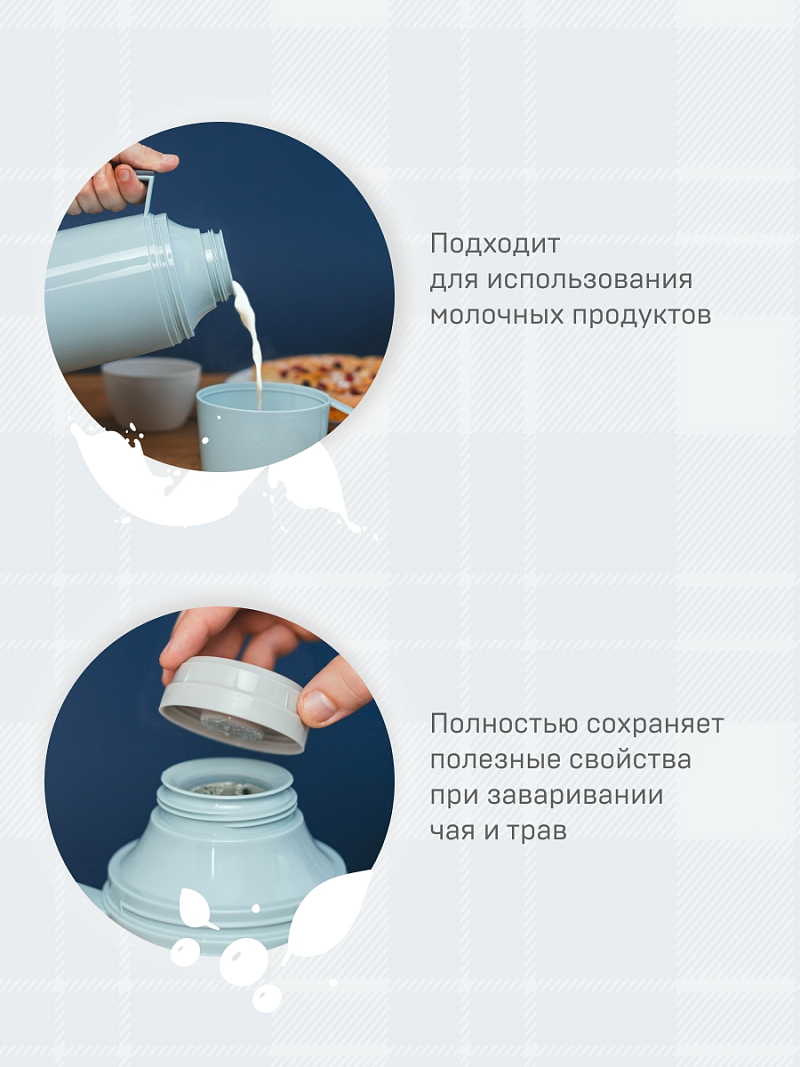 Подходит для использования молочных продуктов

Полностью сохраняет полезные свойства при заваривании чая и трав